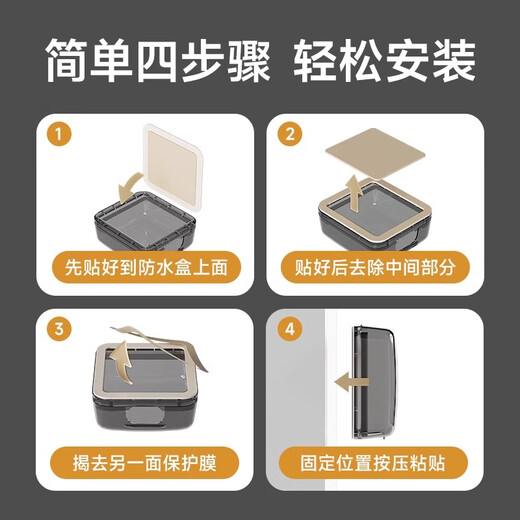 简单四步骤 轻松安装

1
先贴好到防水盒上面

2
贴好后去除中间部分

3
揭去另一面保护膜

4
固定位置按压粘贴