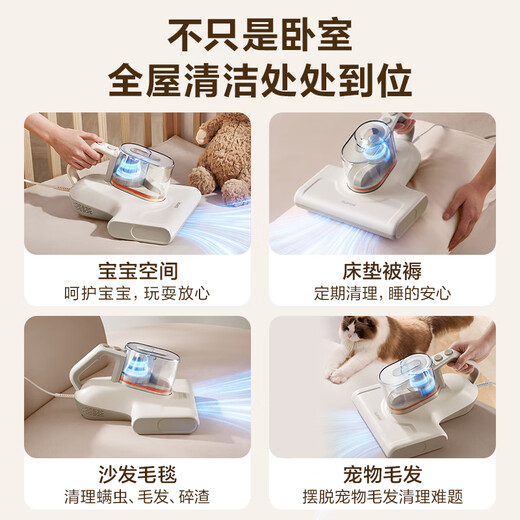 不只是卧室
全屋清洁处处到位

宝宝空间
呵护宝宝，玩耍放心

床垫被褥
定期清理，睡的安心

沙发毛毯
清理螨虫、毛发、碎渣

宠物毛发
摆脱宠物毛发清理难题