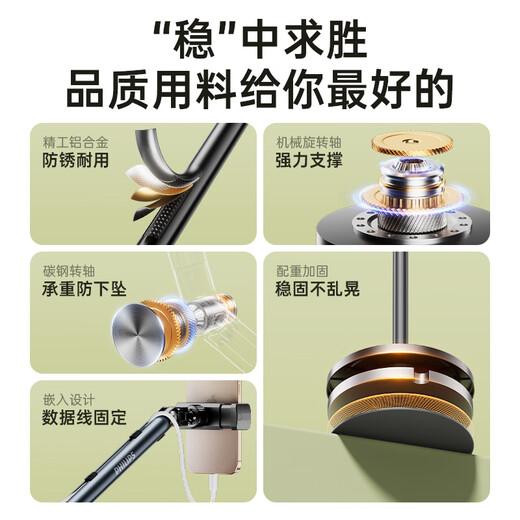 “稳”中求胜
品质用料给你最好的

精工铝合金
防锈耐用

机械旋转轴
强力支撑

碳钢转轴
承重防下坠

配重加固
稳固不乱晃

嵌入设计
数据线固定

PHILIPS