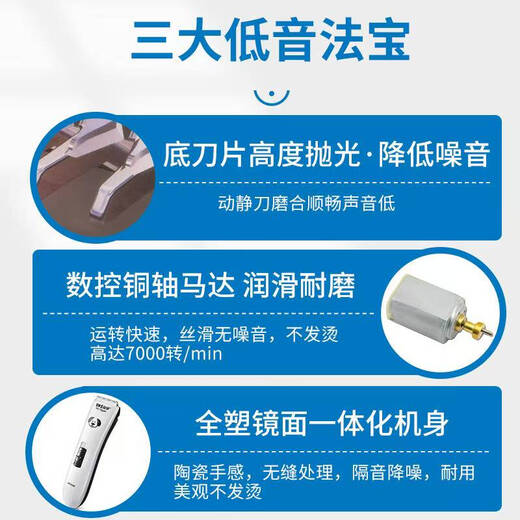 三大低音法宝

底刀片高度抛光·降低噪音

动静刀磨合顺畅声音低

数控铜轴马达 润滑耐磨

运转快速，丝滑无噪音，不发烫
高达7000转/min

全塑镜面一体化机身

陶瓷手感，无缝处理，隔音降噪，耐用美观不发烫