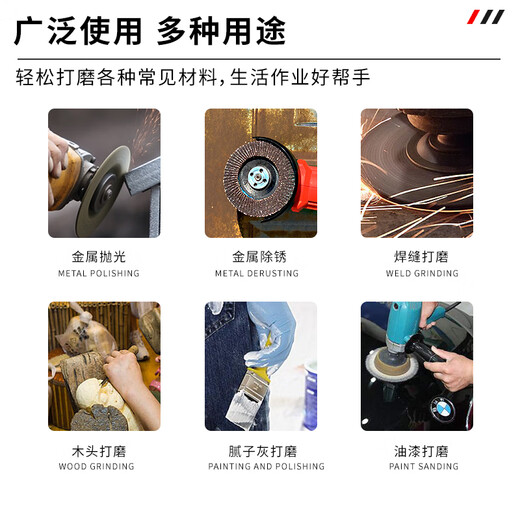 广泛使用 多种用途

轻松打磨各种常见材料,生活作业好帮手

金属抛光
METAL POLISHING

金属除锈
METAL DERUSTING

焊缝打磨
WELD GRINDING

木头打磨
WOOD GRINDING

腻子灰打磨
PAINTING AND POLISHING

油漆打磨
PAINT SANDING