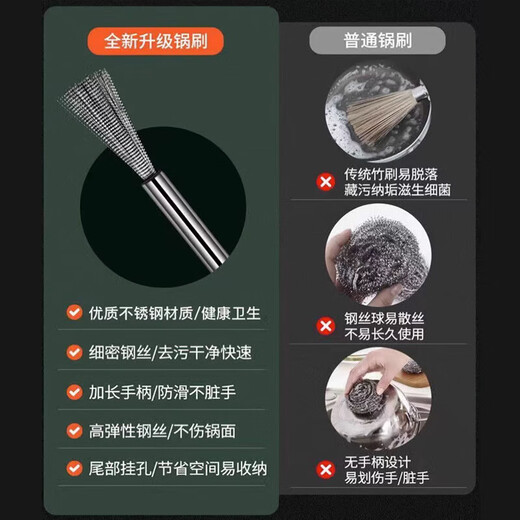 全新升级锅刷

优质不锈钢材质/健康卫生

细密钢丝/去污干净快速

加长手柄/防滑不脏手

高弹性钢丝/不伤锅面

尾部挂孔/节省空间易收纳

普通锅刷

传统竹刷易脱落
藏污纳垢滋生细菌

钢丝球易散丝
不易长久使用

无手柄设计
易划伤手/脏手