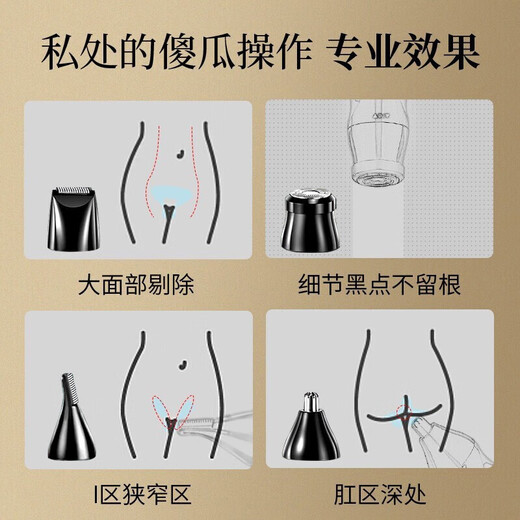 私处的傻瓜操作 专业效果

大面部剔除

细节黑点不留根

I区狭窄区

肛区深处