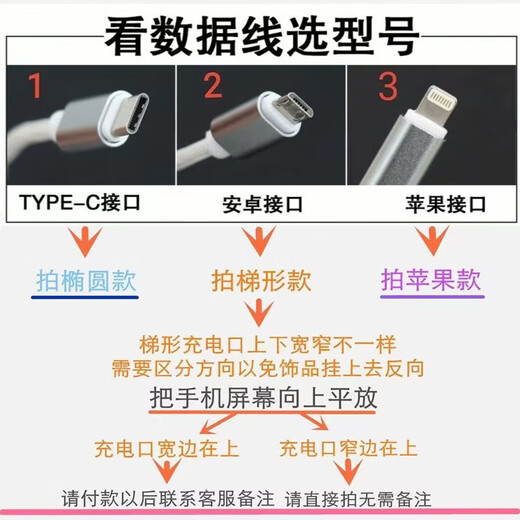 看数据线选型号

1

2

3

TYPE-C接口

安卓接口

苹果接口

拍椭圆款

拍梯形款

拍苹果款

梯形充电口上下宽窄不一样
需要区分方向以免饰品挂上去反向

把手机屏幕向上平放

充电口宽边在上

充电口窄边在上

请付款以后联系客服备注

请直接拍无需备注