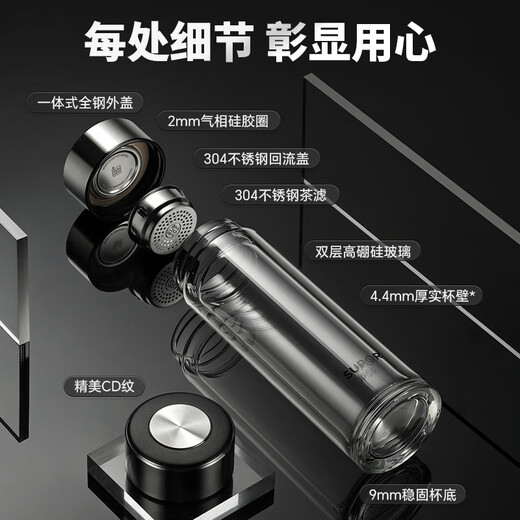 每处细节 彰显用心

一体式全钢外盖

2mm气相硅胶圈

304不锈钢回流盖

304不锈钢茶滤

双层高硼硅玻璃

4.4mm厚实杯壁*

SUPOR

精美CD纹

9mm稳固杯底