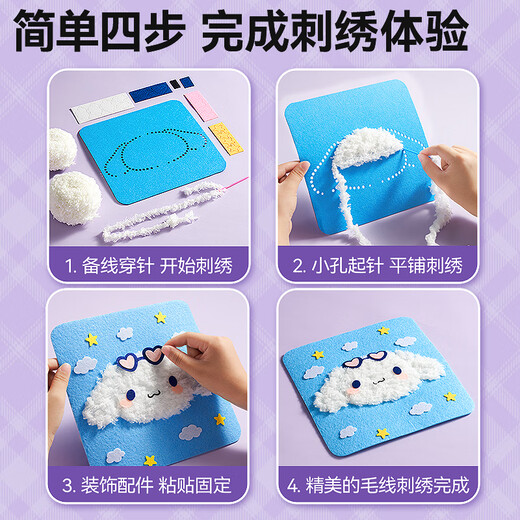 简单四步 完成刺绣体验

1. 备线穿针 开始刺绣

2. 小孔起针 平铺刺绣

3. 装饰配件 粘贴固定

4. 精美的毛线刺绣完成