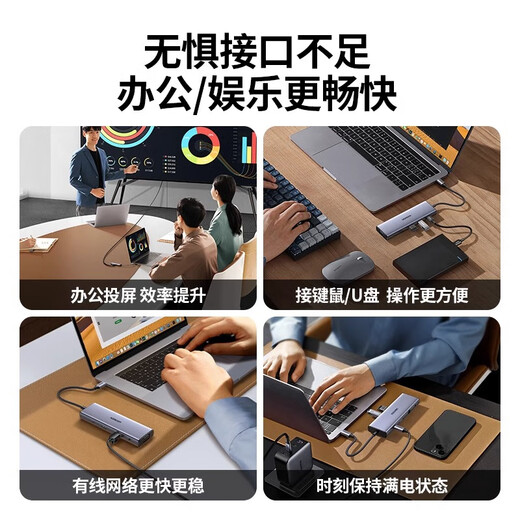 无惧接口不足
办公/娱乐更畅快

办公投屏 效率提升

接键鼠/U盘 操作更方便

有线网络更快更稳

时刻保持满电状态