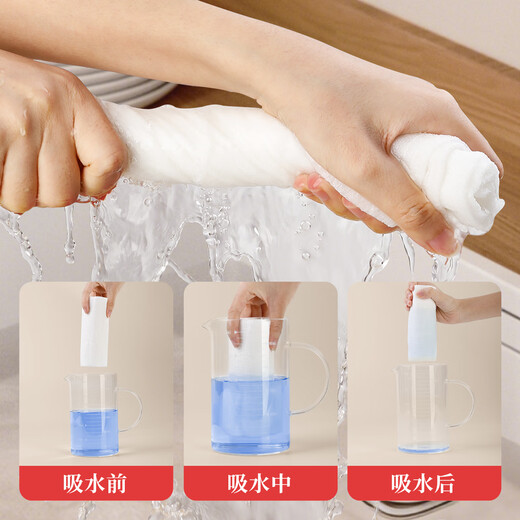 吸水前

吸水中

吸水后