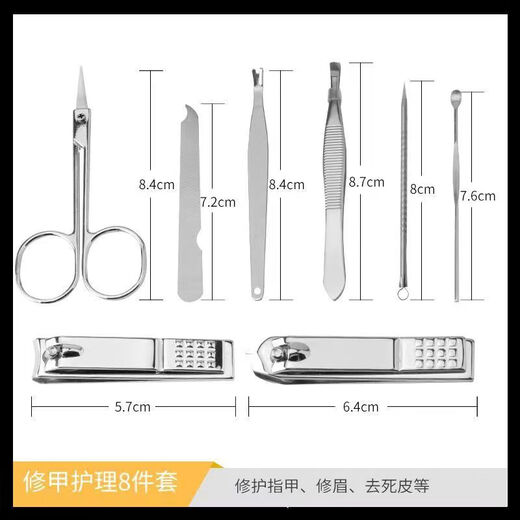 8.4cm

7.2cm

8.4cm

8.7cm

8cm

7.6cm

5.7cm

6.4cm

修甲护理8件套

修护指甲、修眉、去死皮等