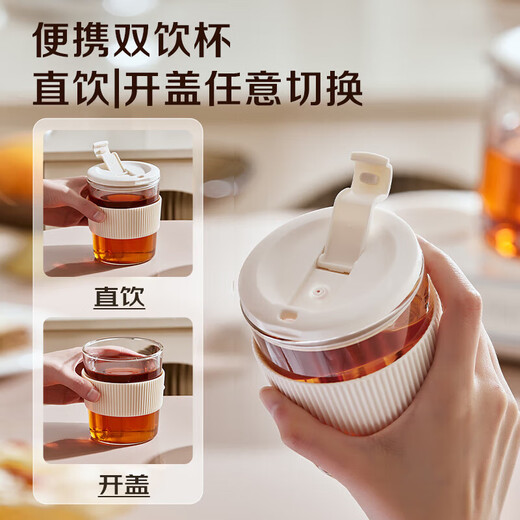 便携双饮杯
直饮|开盖任意切换

直饮

开盖