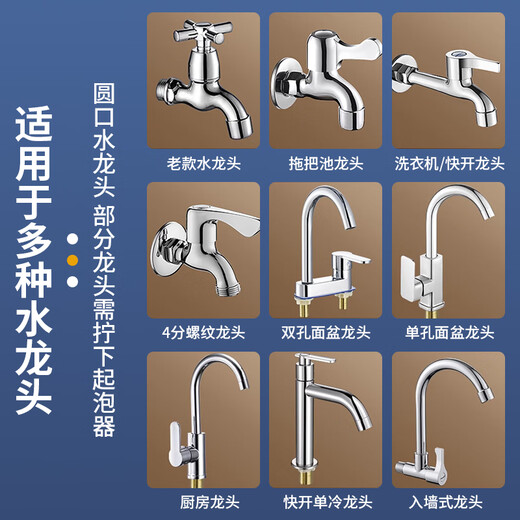 适用于多种水龙头

圆口水龙头 部分龙头需拧下起泡器

老款水龙头
拖把池龙头
洗衣机/快开龙头

4分螺纹龙头
双孔面盆龙头
单孔面盆龙头

厨房龙头
快开单冷龙头
入墙式龙头