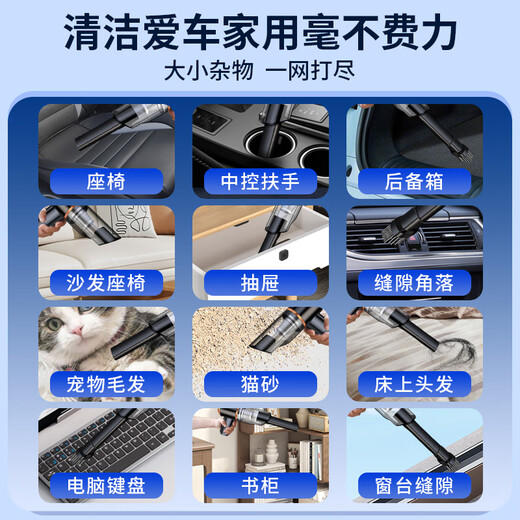 清洁爱车家用毫不费力

大小杂物 一网打尽

座椅

中控扶手

后备箱

沙发座椅

抽屉

缝隙角落

宠物毛发

猫砂

床上头发

电脑键盘

书柜

窗台缝隙