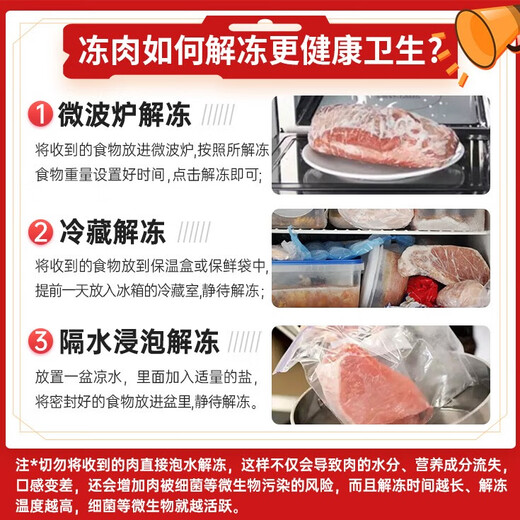 冻肉如何解冻更健康卫生？

1 微波炉解冻

将收到的食物放进微波炉,按照所解冻食物重量设置好时间,点击解冻即可;

2 冷藏解冻

将收到的食物放到保温盒或保鲜袋中,提前一天放入冰箱的冷藏室,静待解冻;

3 隔水浸泡解冻

放置一盆凉水，里面加入适量的盐，将密封好的食物放进盆里,静待解冻。

注*切勿将收到的肉直接泡水解冻，这样不仅会导致肉的水分、营养成分流失，口感变差，还会增加肉被细菌等微生物污染的风险，而且解冻时间越长、解冻温度越高，细菌等微生物就越活跃。