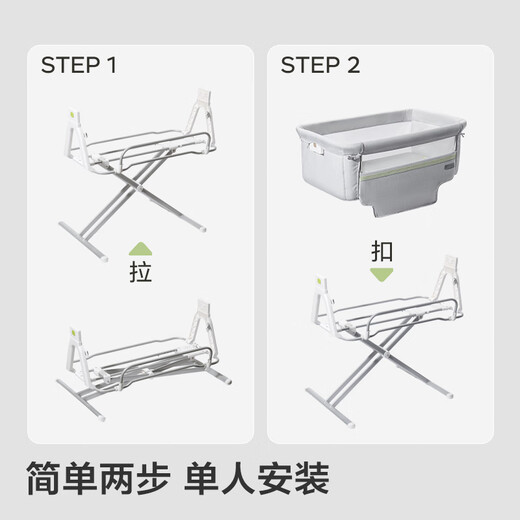 STEP 1

拉

STEP 2

扣

简单两步 单人安装