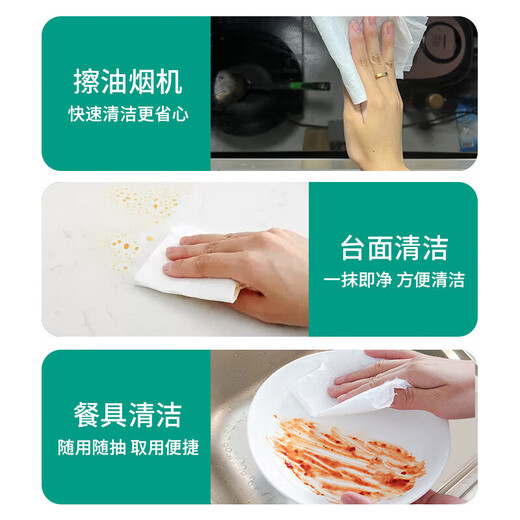 擦油烟机
快速清洁更省心

台面清洁
一抹即净 方便清洁

餐具清洁
随用随抽 取用便捷