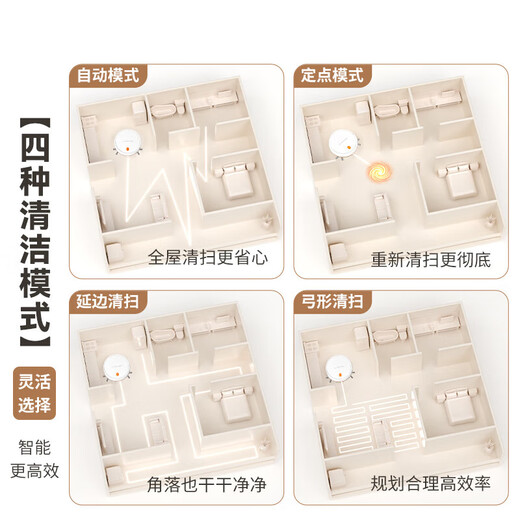 【四种清洁模式】

灵活选择

智能更高效

自动模式

全屋清扫更省心

定点模式

重新清扫更彻底

延边清扫

角落也干干净净

弓形清扫

规划合理高效率