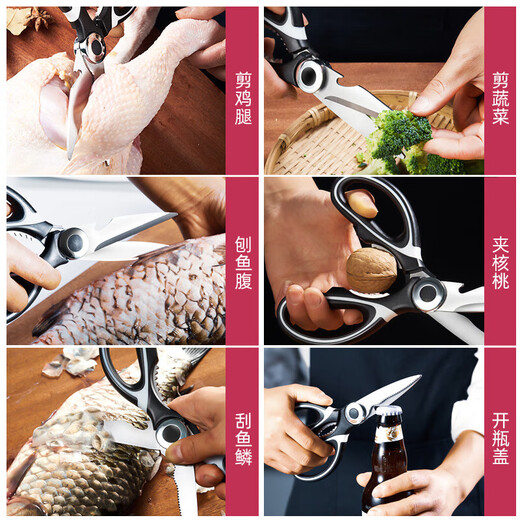 剪鸡腿

剪蔬菜

刨鱼腹

夹核桃

刮鱼鳞

开瓶盖