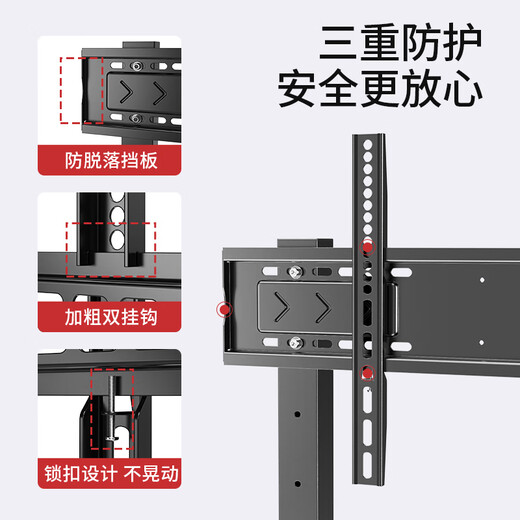 三重防护
安全更放心

防脱落挡板

加粗双挂钩

锁扣设计 不晃动