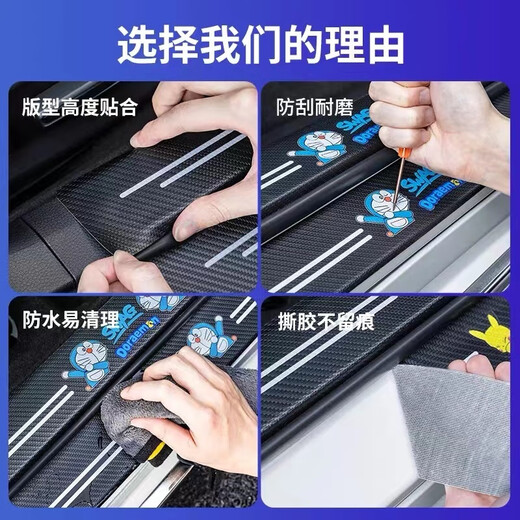 选择我们的理由

版型高度贴合

防刮耐磨

SWAG
Doraemon

SWAG
Doraemon

防水易清理

SWAG
Doraemon

撕胶不留痕