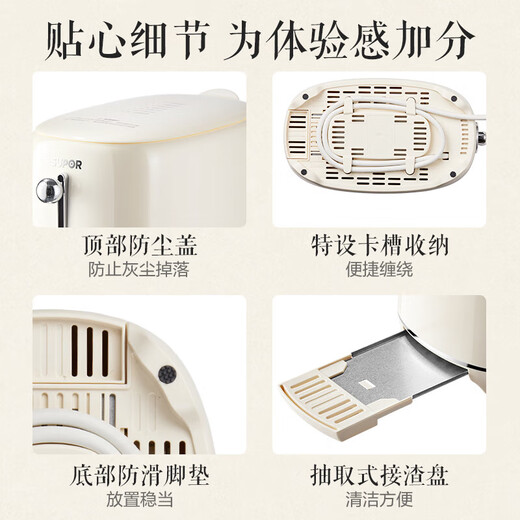 贴心细节 为体验感加分

SUPOR

顶部防尘盖
防止灰尘掉落

特设卡槽收纳
便捷缠绕

底部防滑脚垫
放置稳当

抽取式接渣盘
清洁方便