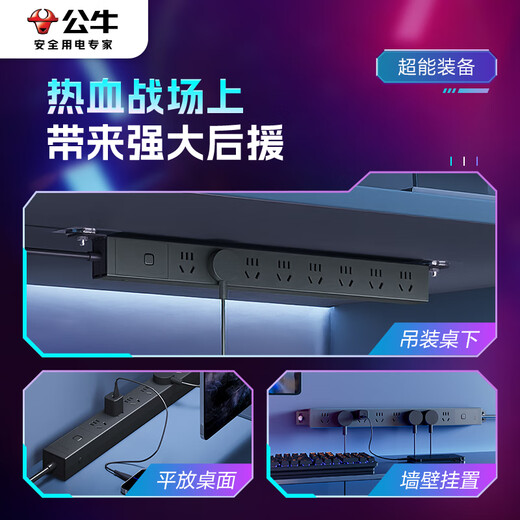 公牛
安全用电专家

超能装备

热血战场上
带来强大后援

吊装桌下

平放桌面

墙壁挂置