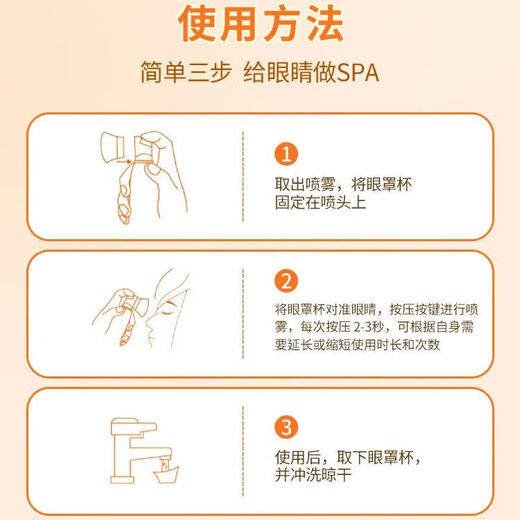 使用方法

简单三步 给眼睛做SPA

1

取出喷雾，将眼罩杯固定在喷头上

2

将眼罩杯对准眼睛，按压按键进行喷雾，每次按压 2-3秒，可根据自身需要延长或缩短使用时长和次数

3

使用后，取下眼罩杯，并冲洗晾干