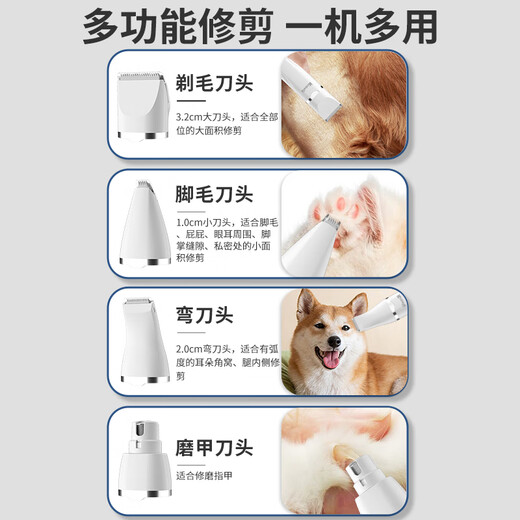 多功能修剪 一机多用

剃毛刀头

3.2cm大刀头，适合全部位的大面积修剪

脚毛刀头

1.0cm小刀头，适合脚毛、屁屁、眼耳周围、脚掌缝隙、私密处的小面积修剪

弯刀头

2.0cm弯刀头，适合有弧度的耳朵角窝、腿内侧修剪

磨甲刀头

适合修磨指甲