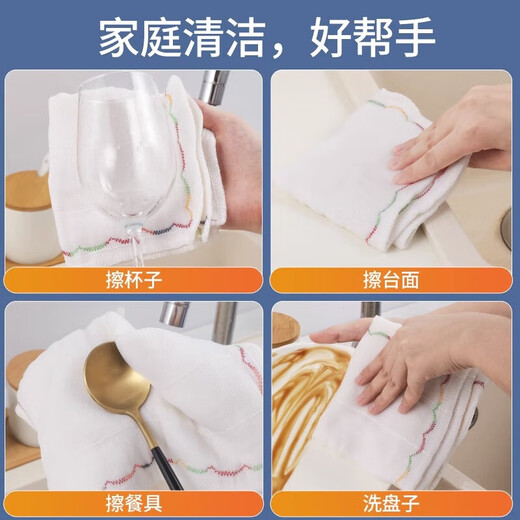 家庭清洁，好帮手

擦杯子

擦台面

擦餐具

洗盘子