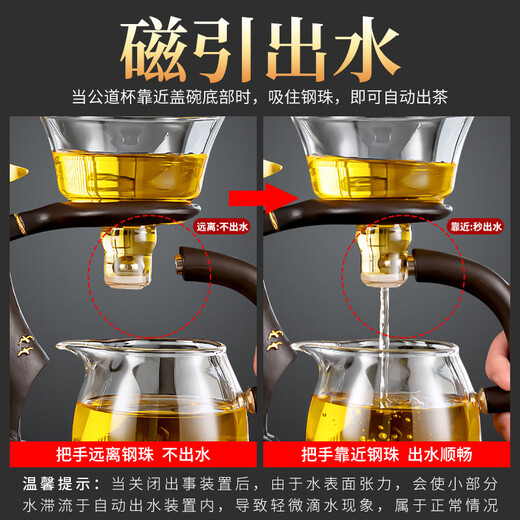 磁引出水

当公道杯靠近盖碗底部时，吸住钢珠，即可自动出茶

远离:不出水

靠近:秒出水

把手远离钢珠 不出水

把手靠近钢珠 出水顺畅

温馨提示：当关闭出事装置后，由于水表面张力，会使小部分水滞流于自动出水装置内，导致轻微滴水现象，属于正常情况