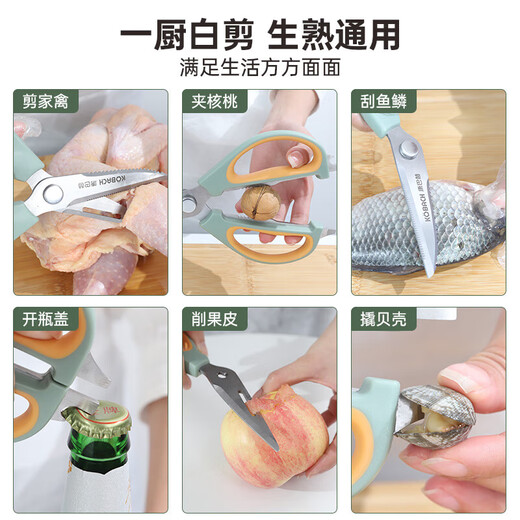 一厨白剪 生熟通用
满足生活方方面面

剪家禽

KOBACH 康巴赫

夹核桃

刮鱼鳞

KOBACH 康巴赫

开瓶盖

削果皮

撬贝壳