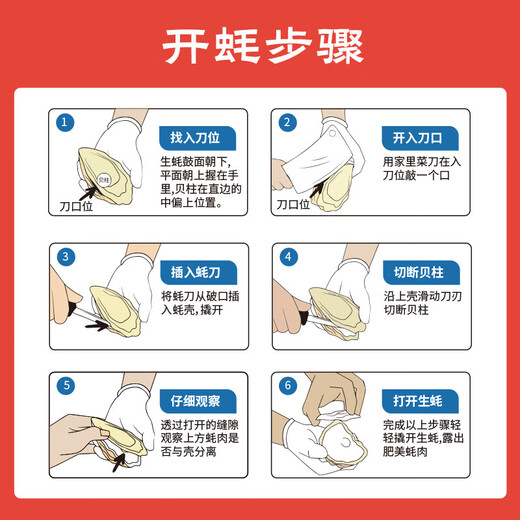 开蚝步骤

1
找入刀位
生蚝鼓面朝下，平面朝上握在手里，贝柱在直边的中偏上位置。
贝柱
刀口位

2
开入刀口
用家里菜刀在入刀位敲一个口
刀口位

3
插入蚝刀
将蚝刀从破口插入蚝壳，撬开

4
切断贝柱
沿上壳滑动刀刃切断贝柱

5
仔细观察
透过打开的缝隙观察上方蚝肉是否与壳分离

6
打开生蚝
完成以上步骤轻轻撬开生蚝，露出肥美蚝肉