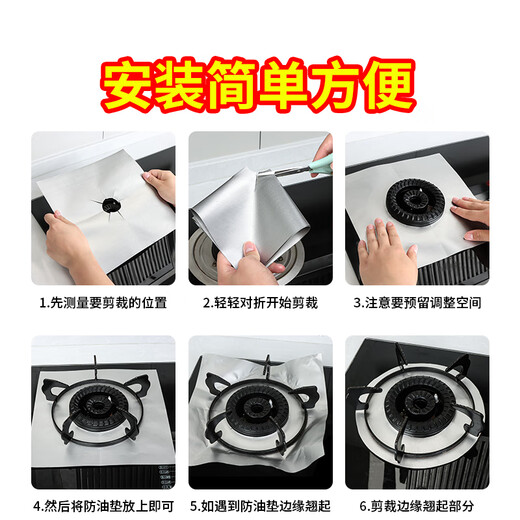 安装简单方便

1.先测量要剪裁的位置

2.轻轻对折开始剪裁

3.注意要预留调整空间

4.然后将防油垫放上即可

5.如遇到防油垫边缘翘起

6.剪裁边缘翘起部分