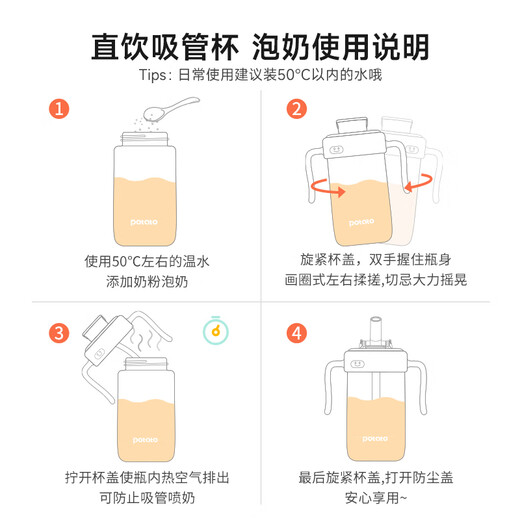 直饮吸管杯 泡奶使用说明

Tips：日常使用建议装50°C以内的水哦

1

potato

使用50°C左右的温水
添加奶粉泡奶

2

potato

旋紧杯盖，双手握住瓶身
画圈式左右揉搓,切忌大力摇晃

3

potato

拧开杯盖使瓶内热空气排出
可防止吸管喷奶

4

potato

最后旋紧杯盖,打开防尘盖
安心享用~