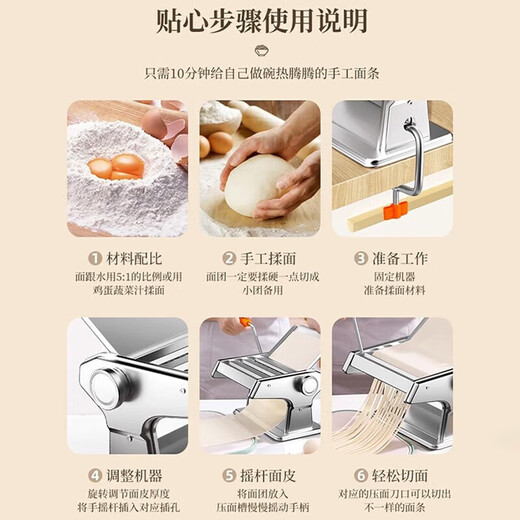 贴心步骤使用说明

只需10分钟给自己做碗热腾腾的手工面条

1 材料配比
面跟水用5:1的比例或用鸡蛋蔬菜汁揉面

2 手工揉面
面团一定要揉硬一点切成小团备用

3 准备工作
固定机器
准备揉面材料

4 调整机器
旋转调节面皮厚度
将手摇杆插入对应插孔

5 摇杆面皮
将面团放入
压面槽慢慢摇动手柄

6 轻松切面
对应的压面刀口可以切出不一样的面条