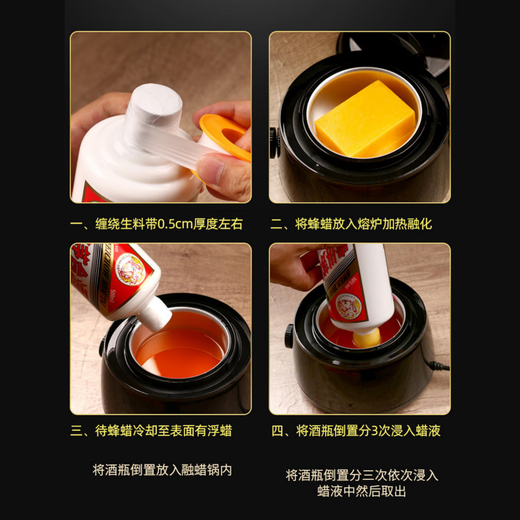 一、缠绕生料带0.5cm厚度左右

二、将蜂蜡放入熔炉加热融化

三、待蜂蜡冷却至表面有浮蜡

四、将酒瓶倒置分3次浸入蜡液

将酒瓶倒置放入融蜡锅内

将酒瓶倒置分三次依次浸入蜡液中然后取出