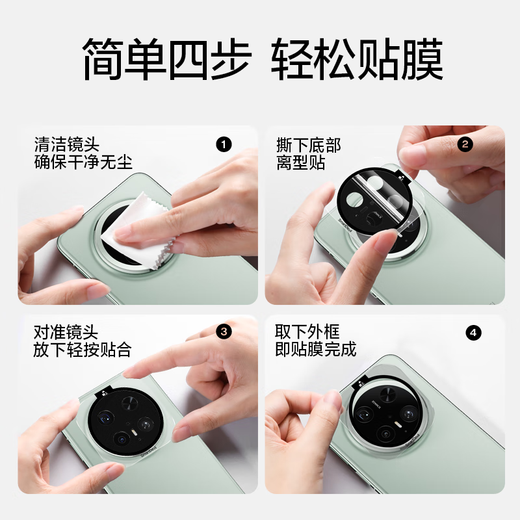 简单四步 轻松贴膜

清洁镜头
确保干净无尘

1

撕下底部
离型贴

2

对准镜头
放下轻按贴合

3

取下外框
即贴膜完成

4