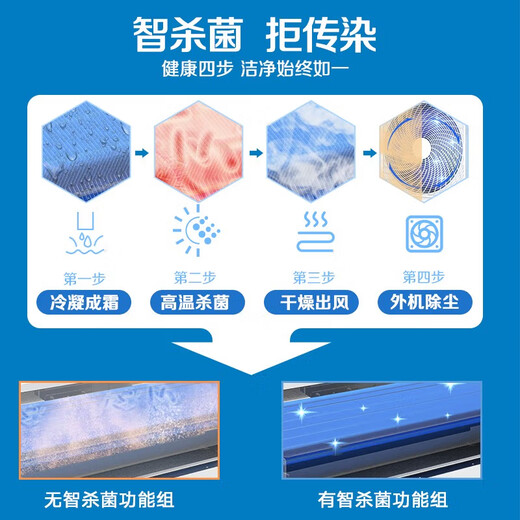 智杀菌 拒传染
健康四步 洁净始终如一

第一步
冷凝成霜

第二步
高温杀菌

第三步
干燥出风

第四步
外机除尘

无智杀菌功能组

有智杀菌功能组