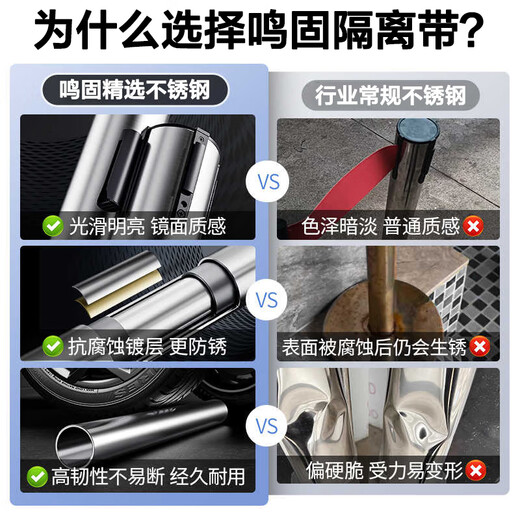 为什么选择鸣固隔离带?

鸣固精选不锈钢

光滑明亮 镜面质感

抗腐蚀镀层 更防锈

高韧性不易断 经久耐用

VS

VS

VS

行业常规不锈钢

色泽暗淡 普通质感

表面被腐蚀后仍会生锈

偏硬脆 受力易变形