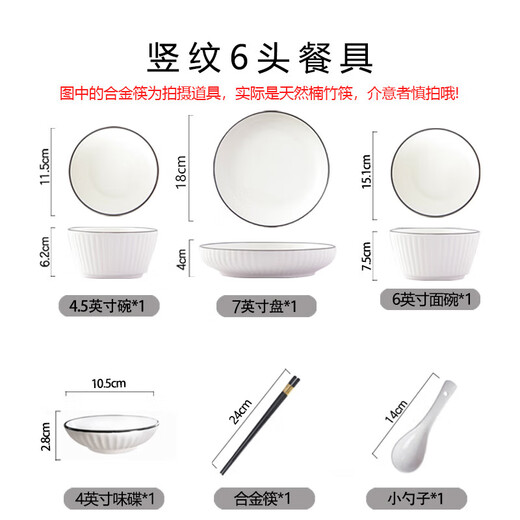 竖纹6头餐具
图中的合金筷为拍摄道具，实际是天然楠竹筷，介意者慎拍哦!

11.5cm
6.2cm
4.5英寸碗*1

18cm
4cm
7英寸盘*1

15.1cm
7.5cm
6英寸面碗*1

10.5cm
2.8cm
4英寸味碟*1

24cm
合金筷*1

14cm
小勺子*1