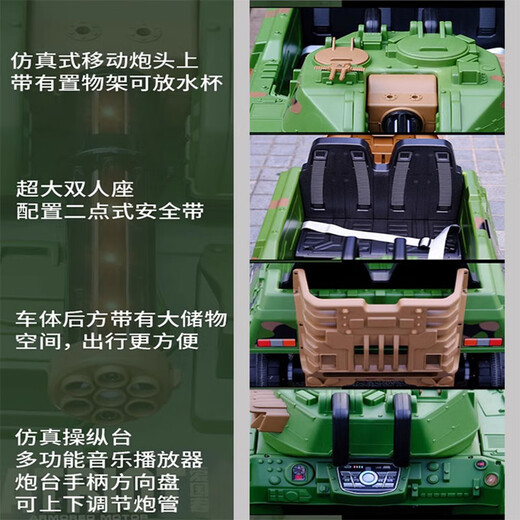 仿真式移动炮头上
带有置物架可放水杯

超大双人座
配置二点式安全带

车体后方带有大储物
空间，出行更方便

仿真操纵台
多功能音乐播放器
炮台手柄方向盘
可上下调节炮管

ARMORED MOTOR