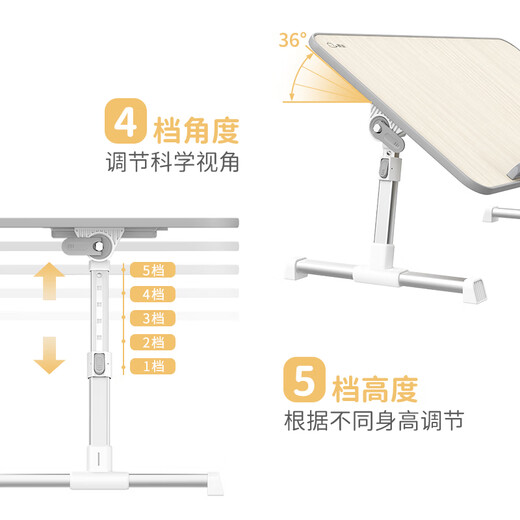 36°

4 档角度
调节科学视角

5档
4档
3档
2档
1档

5 档高度
根据不同身高调节