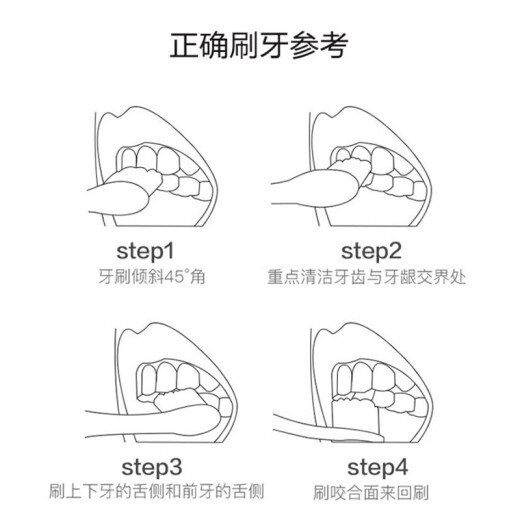 正确刷牙参考

step1
牙刷倾斜45°角

step2
重点清洁牙齿与牙龈交界处

step3
刷上下牙的舌侧和前牙的舌侧

step4
刷咬合面来回刷