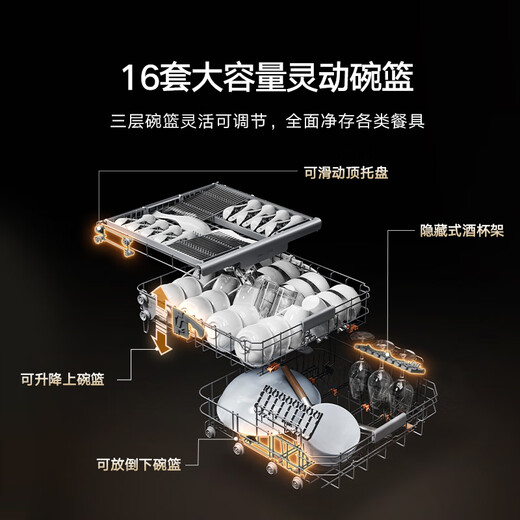 16套大容量灵动碗篮

三层碗篮灵活可调节，全面净存各类餐具

可滑动顶托盘

隐藏式酒杯架

可升降上碗篮

可放倒下碗篮