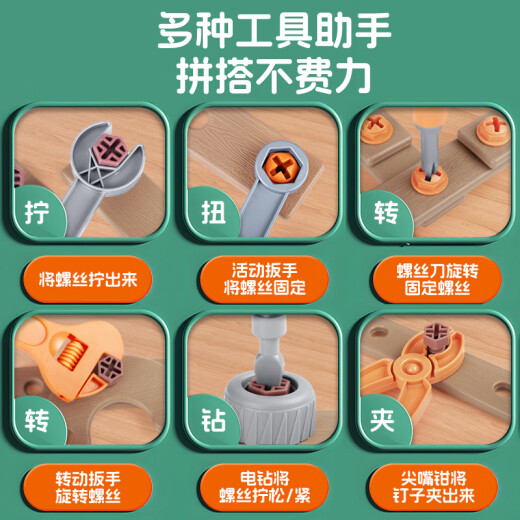 多种工具助手
拼搭不费力

拧
将螺丝拧出来

扭
活动扳手
将螺丝固定

转
螺丝刀旋转
固定螺丝

转
转动扳手
旋转螺丝

钻
电钻将
螺丝拧松/紧

夹
尖嘴钳将
钉子夹出来