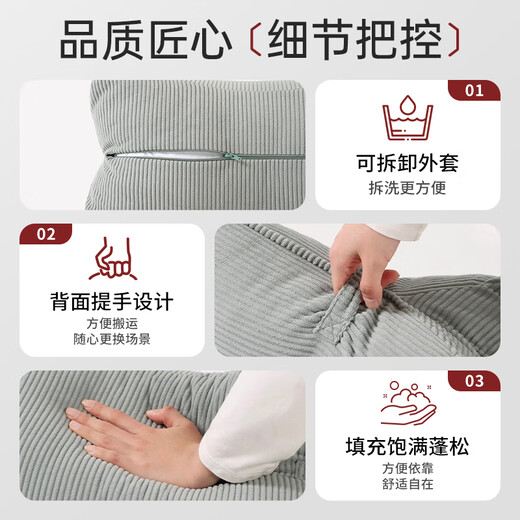 品质匠心〔细节把控〕

01
可拆卸外套
拆洗更方便

02
背面提手设计
方便搬运
随心更换场景

03
填充饱满蓬松
方便依靠
舒适自在