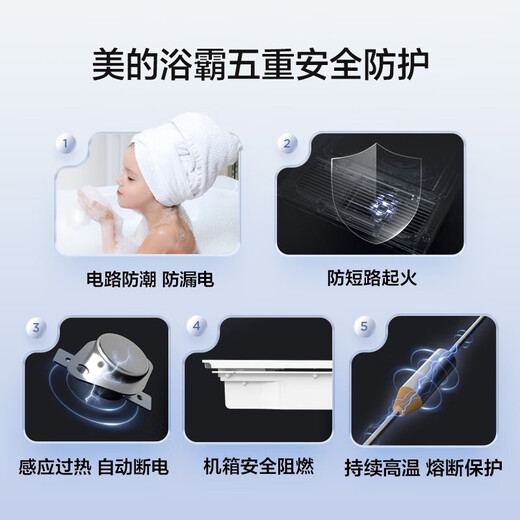 美的浴霸五重安全防护

1

电路防潮 防漏电

2

防短路起火

3

感应过热 自动断电

4

机箱安全阻燃

5

持续高温 熔断保护