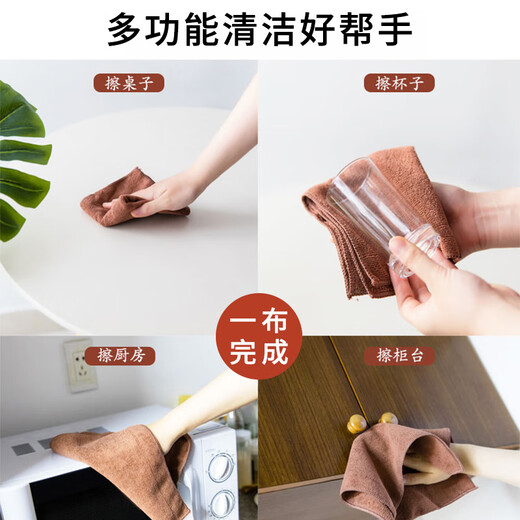 多功能清洁好帮手

擦桌子

擦杯子

一布完成

擦厨房

擦柜台