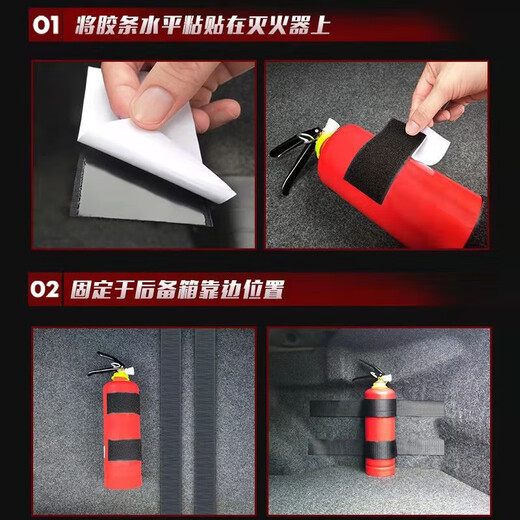 01 将胶条水平粘贴在灭火器上

02 固定于后备箱靠边位置