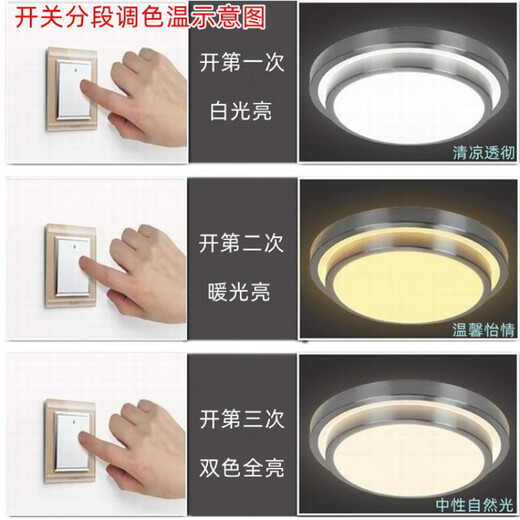 开关分段调色温示意图

开第一次
白光亮

清凉透彻

开第二次
暖光亮

温馨怡情

开第三次
双色全亮

中性自然光