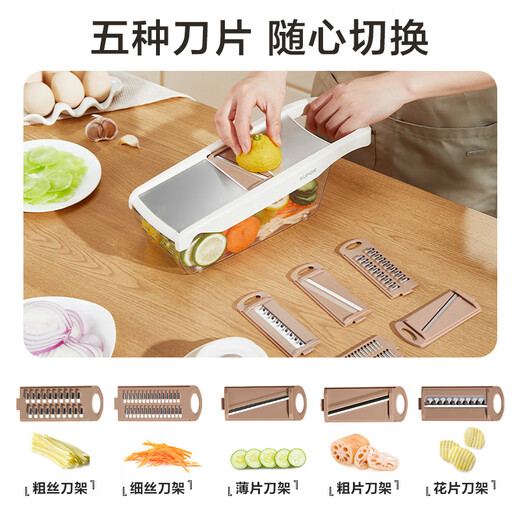 五种刀片 随心切换

SUPOR

粗丝刀架

细丝刀架

薄片刀架

粗片刀架

花片刀架